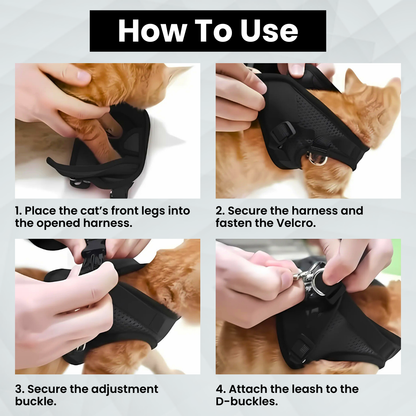 How To Use

1. Place the cat's front legs into the opened harness.

2. Secure the harness and fasten the Velcro.

3. Secure the adjustment buckle.

4. Attach the leash to the D-buckles.